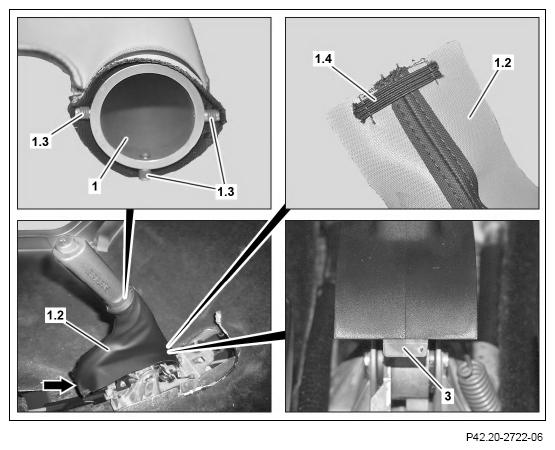 1.3

1

1.3

1.4

1.2

1.2

3

P42.20-2722-06