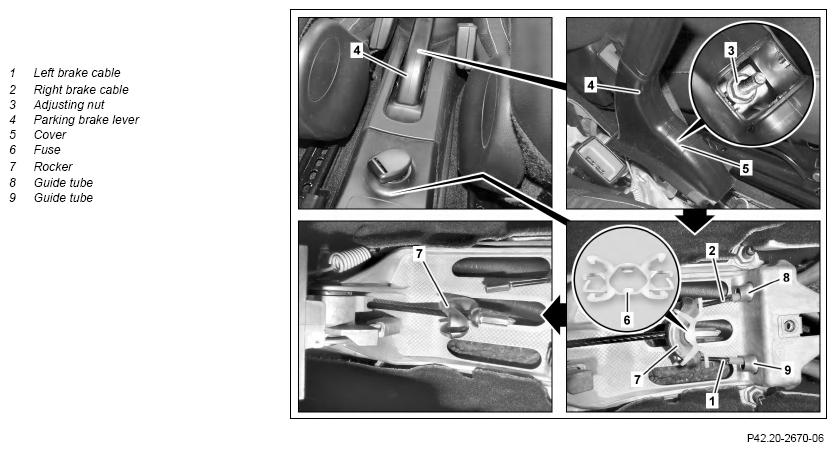 1 Left brake cable
2 Right brake cable
3 Adjusting nut
4 Parking brake lever
5 Cover
6 Fuse
7 Rocker
8 Guide tube
9 Guide tube

4

4

3

5

7

2

8

6

7

9

1

P42.20-2670-06