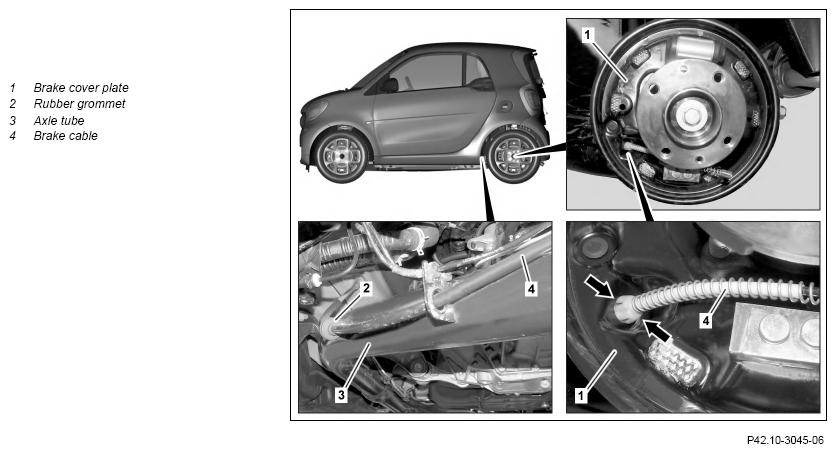 1 Brake cover plate
2 Rubber grommet
3 Axle tube
4 Brake cable

1

2

4

3

4

1

P42.10-3045-06