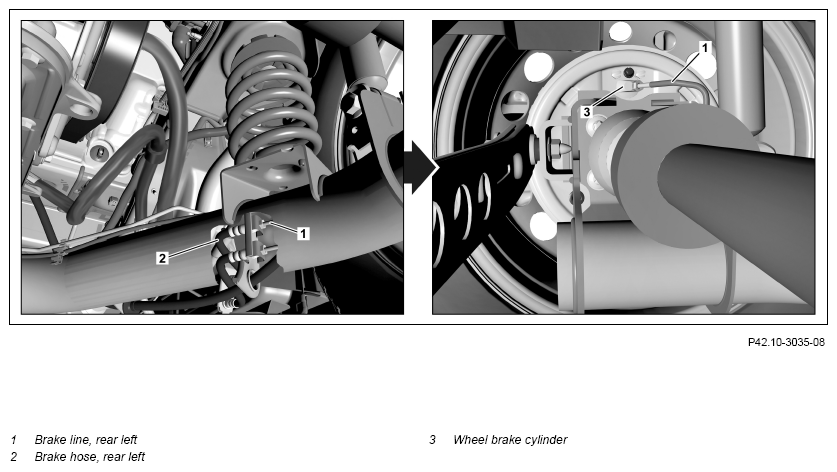 1

2

1

3

P42.10-3035-08

1 Brake line, rear left
2 Brake hose, rear left

3 Wheel brake cylinder