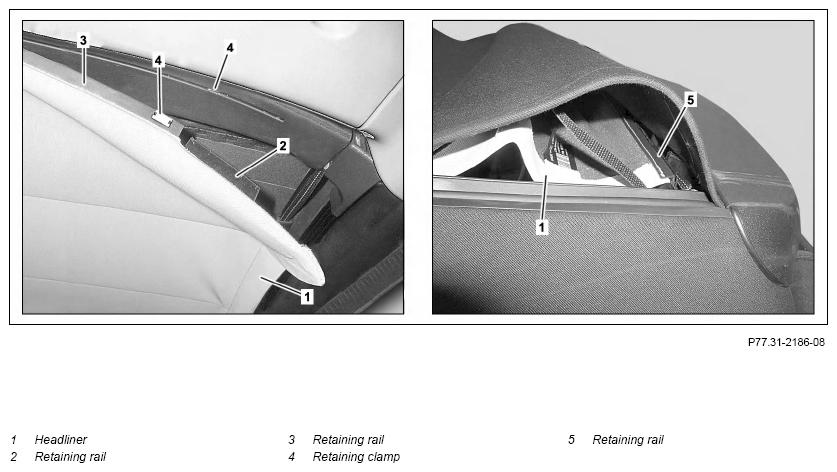 3
4
4
2
1

5
1

P77.31-2186-08

1 Headliner
2 Retaining rail

3 Retaining rail
4 Retaining clamp

5 Retaining rail