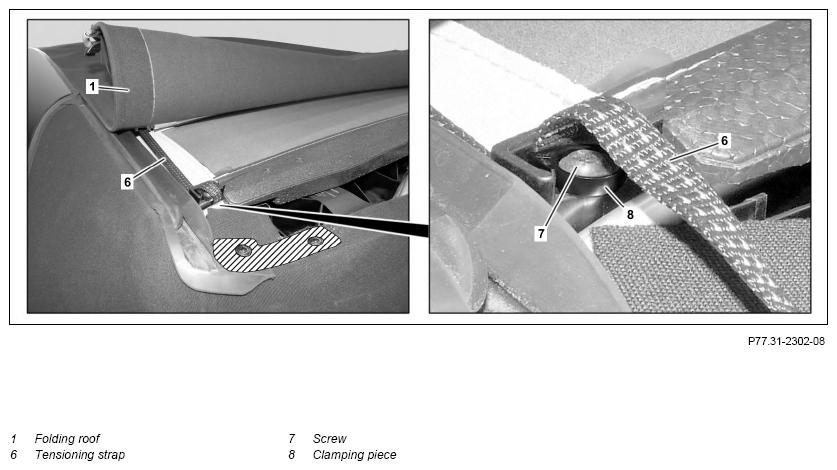 1

6

6

7

8

P77.31-2302-08

1 Folding roof
6 Tensioning strap

7 Screw
8 Clamping piece