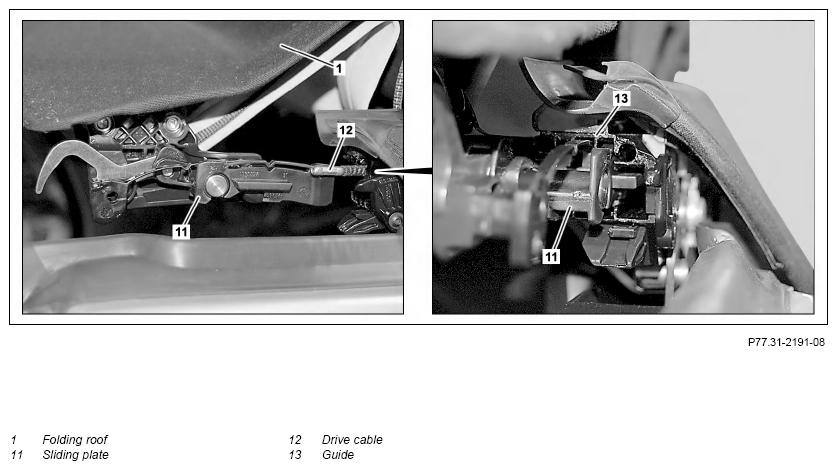 1

12

11

13

11

P77.31-2191-08

1 Folding roof
11 Sliding plate

12 Drive cable
13 Guide