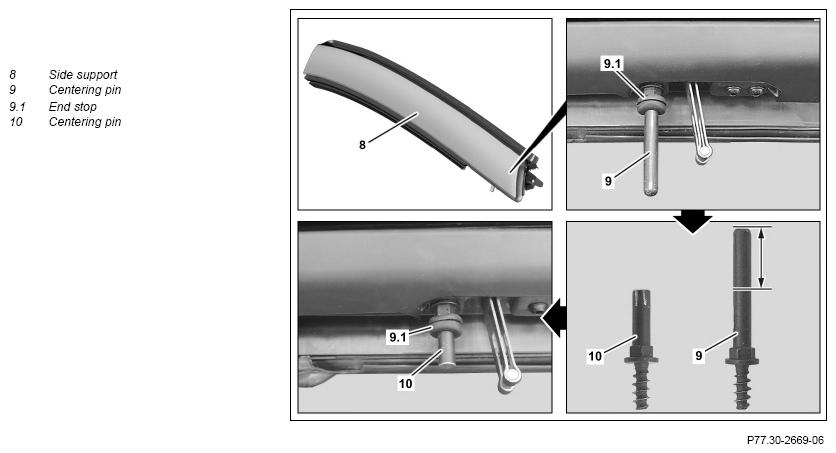 8 Side support
9 Centering pin
9.1 End stop
10 Centering pin

8

9.1

9

9.1

10

10

9

P77.30-2669-06