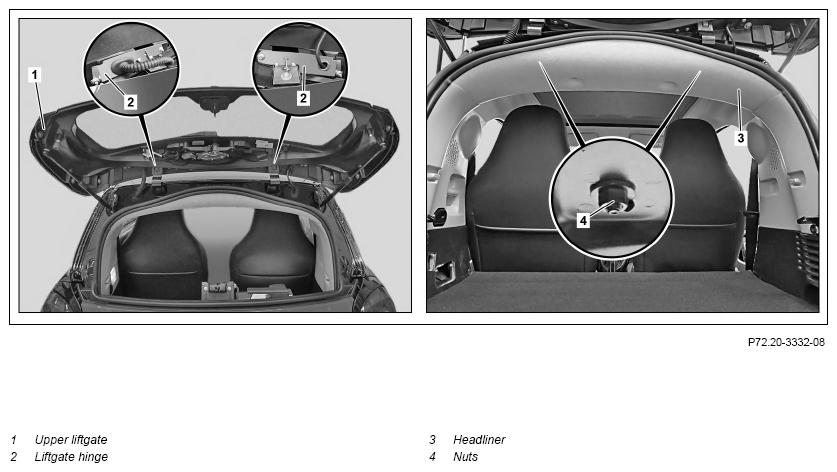 1

2

2

3

4

P72.20-3332-08

1 Upper liftgate
2 Liftgate hinge

3 Headliner
4 Nuts