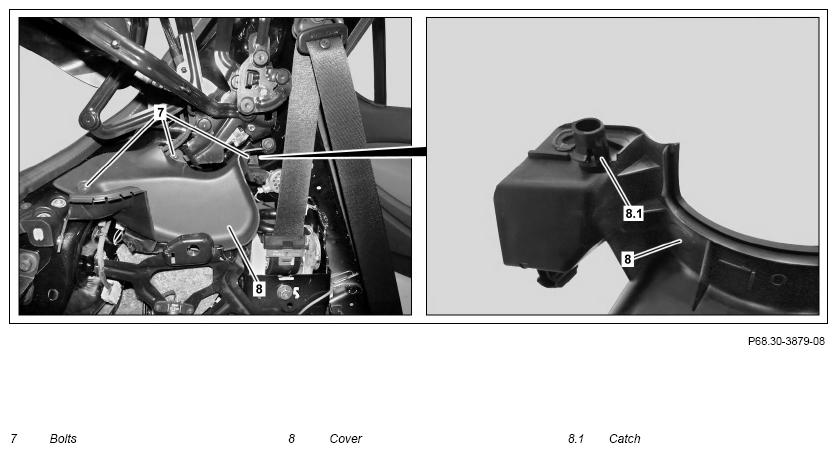 7

8

8.1

8

P68.30-3879-08

7 Bolts

8 Cover

8.1 Catch