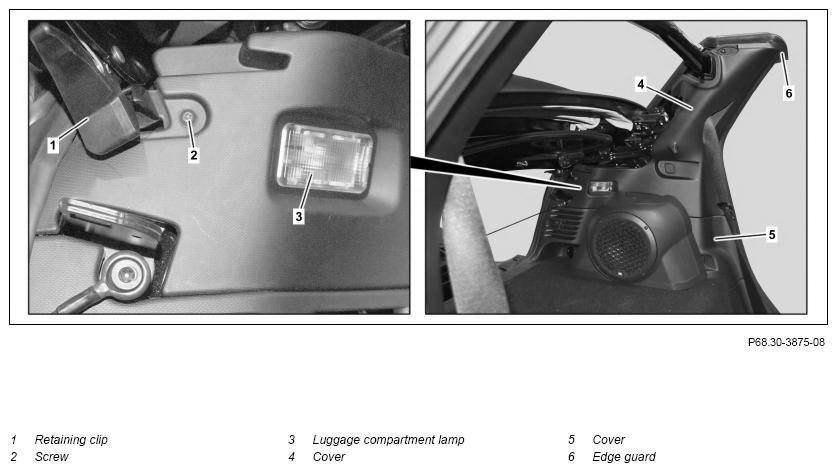 1

2

3

4

6

5

P68.30-3875-08

1 Retaining clip
2 Screw

3 Luggage compartment lamp
4 Cover

5 Cover
6 Edge guard