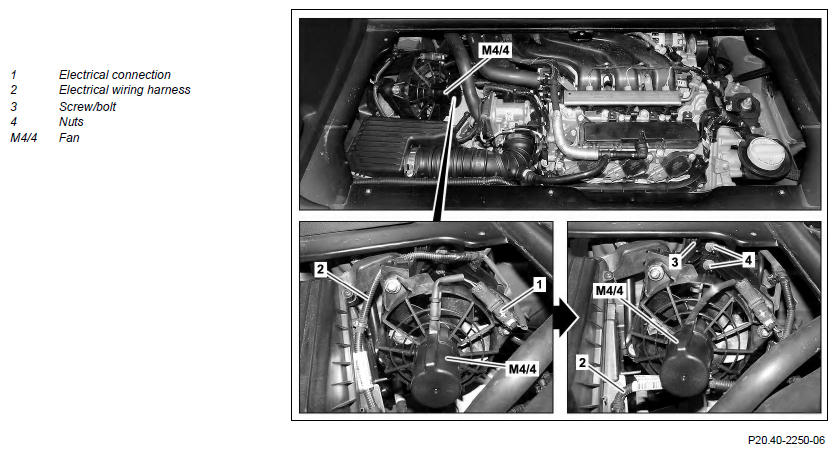 1 Electrical connection
2 Electrical wiring harness
3 Screw/bolt
4 Nuts
M4/4 Fan

M4/4

2
1
M4/4

3
4
M4/4
2

P20.40-2250-06