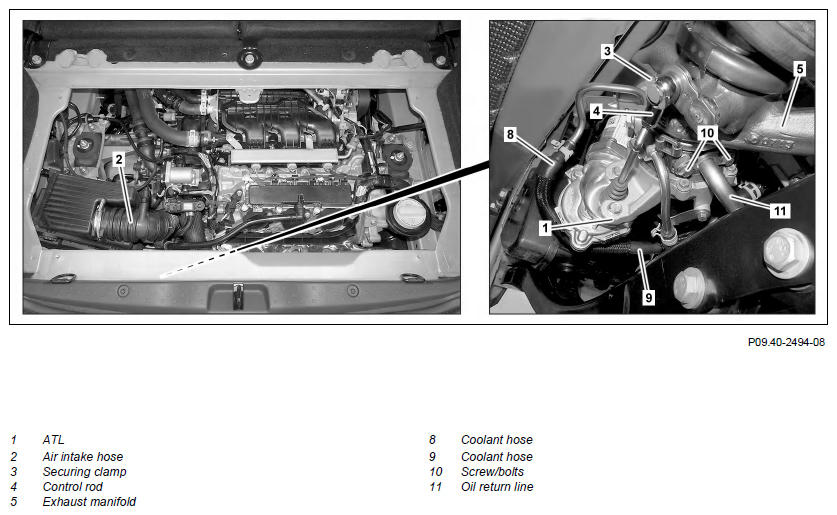 2

3

5

4

8

10

11

1

9

P09.40-2494-08

1 ATL
2 Air intake hose
3 Securing clamp
4 Control rod
5 Exhaust manifold

8 Coolant hose
9 Coolant hose
10 Screw/bolts
11 Oil return line