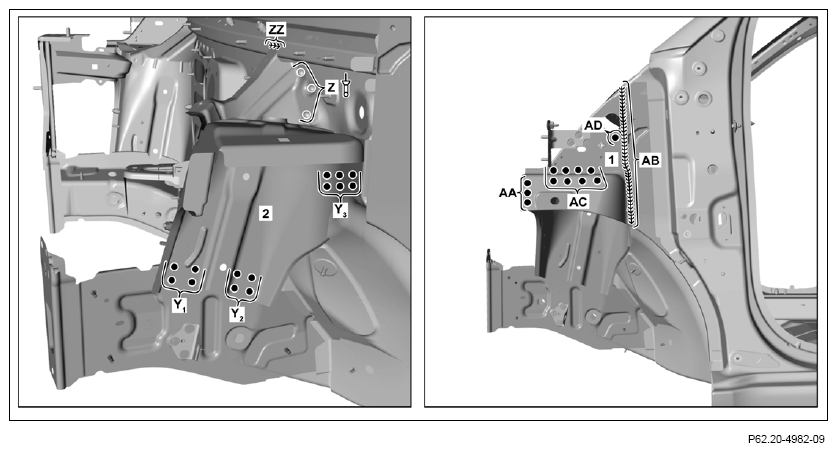 ZZ
Z
2
$Y_3$
$Y_1$
$Y_2$

AD
1
AB
AA
AC

P62.20-4982-09