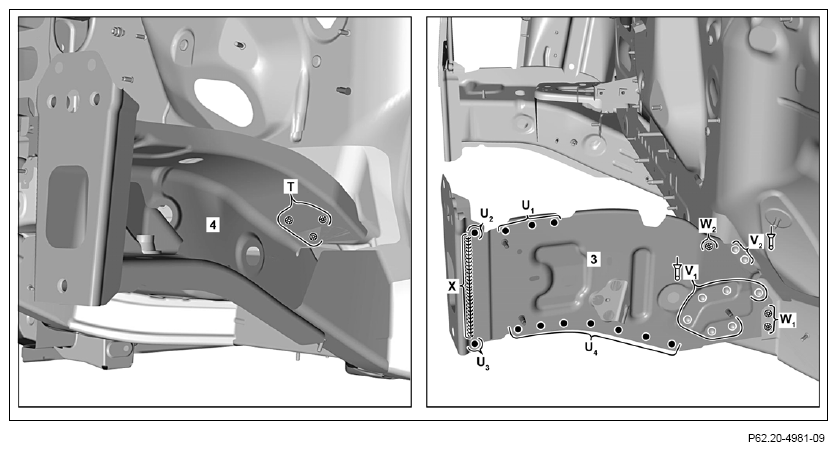 T

4

$U_2$ $U_1$ $W_2$ $V_2$

3

$V_1$

X

$W_1$

$U_3$ $U_4$

P62.20-4981-09