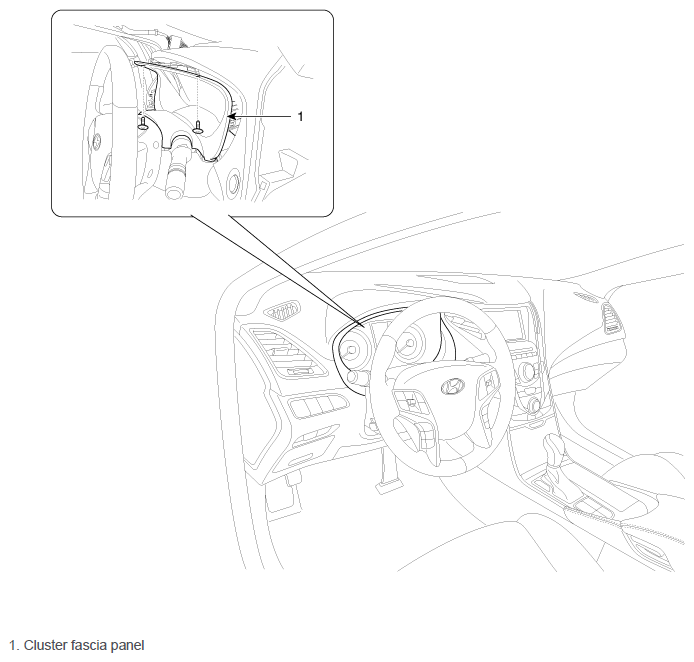 1

1. Cluster fascia panel