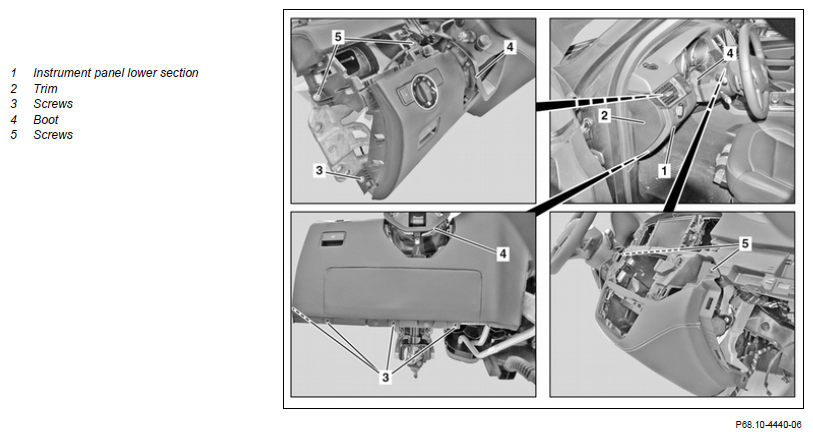 1 Instrument panel lower section
2 Trim
3 Screws
4 Boot
5 Screws

5
4
3
4
2
1
4
3
5

P68.10-4440-06