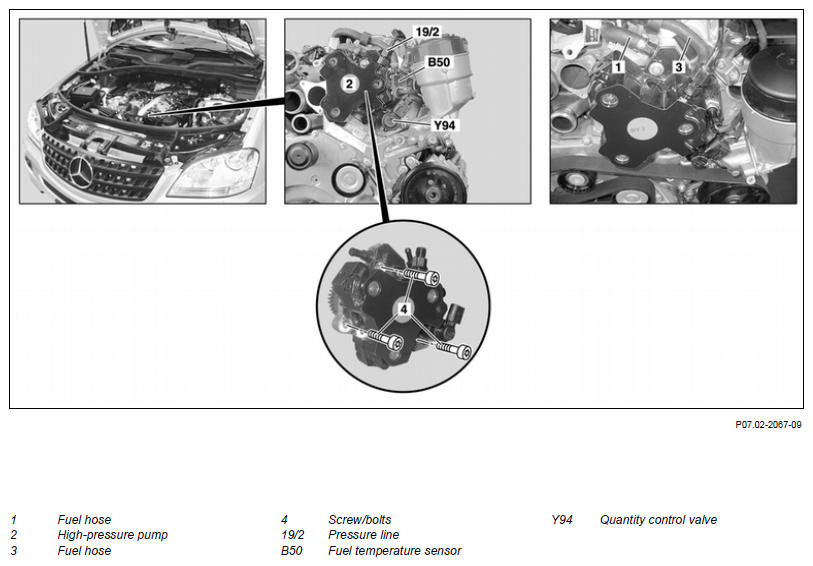 19/2
B50
2
Y94
1
3
4

P07.02-2067-09

1 Fuel hose
2 High-pressure pump
3 Fuel hose

4 Screw/bolts
19/2 Pressure line
B50 Fuel temperature sensor

Y94 Quantity control valve