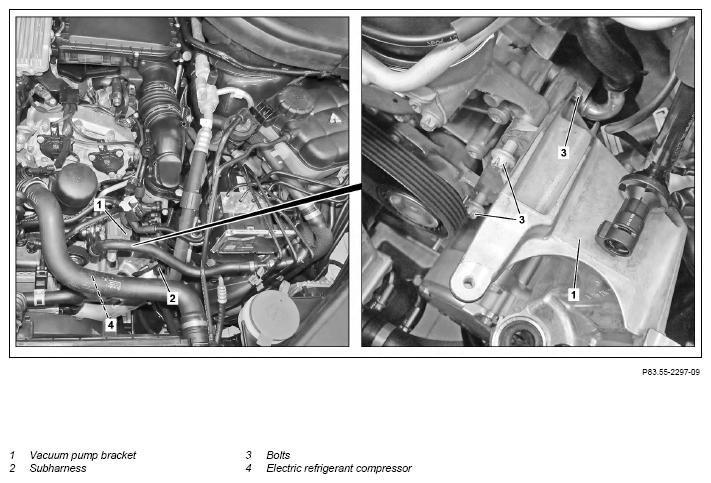 1
2
4
3
3
1

P83.55-2297-09

1 Vacuum pump bracket
2 Subharness

3 Bolts
4 Electric refrigerant compressor