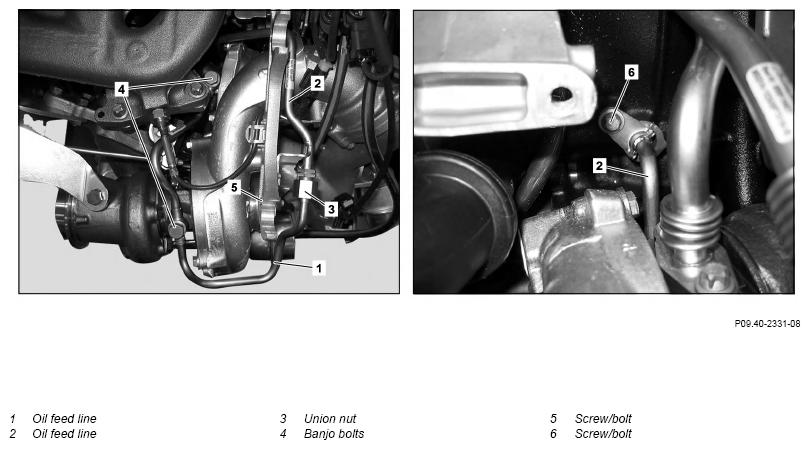 4
2
5
3
1

6
2

P09.40-2331-08

1 Oil feed line
2 Oil feed line

3 Union nut
4 Banjo bolts

5 Screw/bolt
6 Screw/bolt