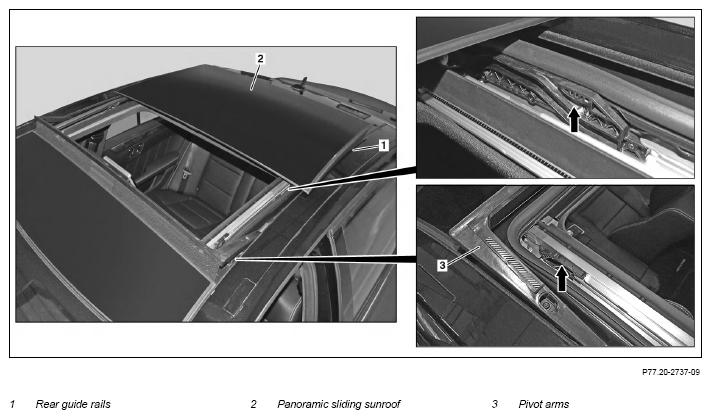 2

1

3

P77.20-2737-09

1 Rear guide rails

2 Panoramic sliding sunroof

3 Pivot arms