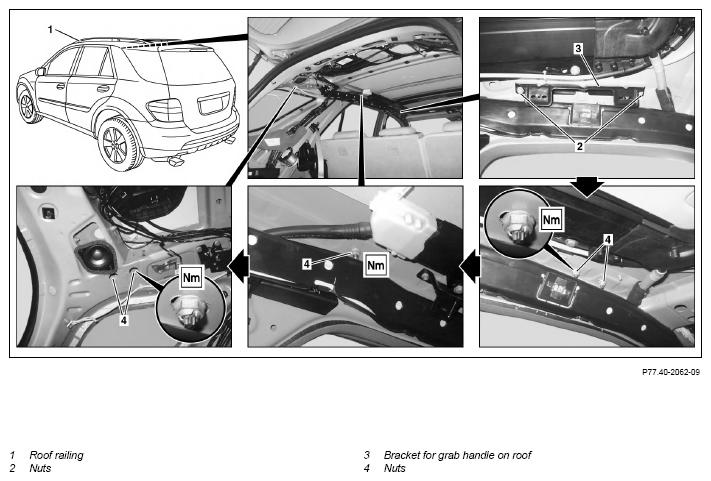 1

3

2

Nm

4

4

Nm

Nm

4

P77.40-2062-09

1 Roof railing
2 Nuts

3 Bracket for grab handle on roof
4 Nuts