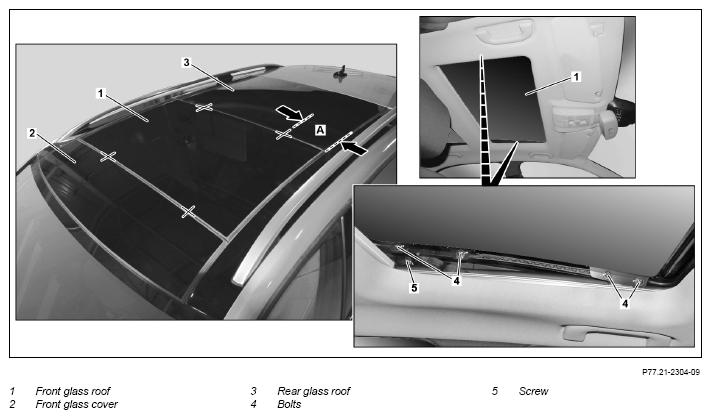 3
1
2
A
1
5
4
4

P77.21-2304-09

1 Front glass roof
2 Front glass cover
3 Rear glass roof
4 Bolts
5 Screw