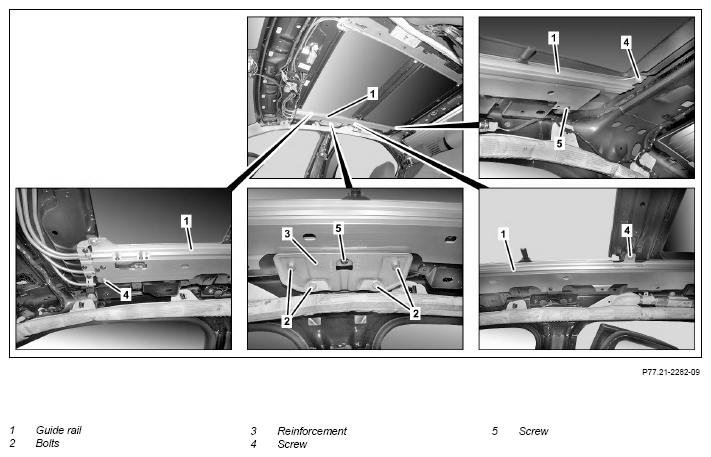 1
1
4
5
1
4
3
5
2
2
1
4

P77.21-2282-09

1 Guide rail
2 Bolts

3 Reinforcement
4 Screw

5 Screw