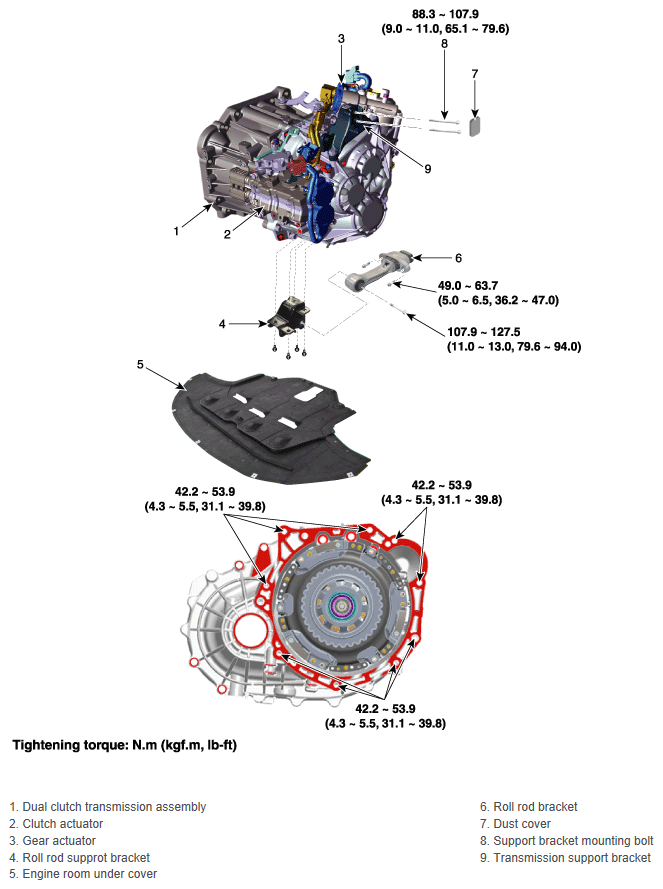 88.3 ~ 107.9
(9.0 ~ 11.0, 65.1 ~ 79.6)

3

8

7

9

1

2

6

49.0 ~ 63.7
(5.0 ~ 6.5, 36.2 ~ 47.0)

4

107.9 ~ 127.5
(11.0 ~ 13.0, 79.6 ~ 94.0)

5

42.2 ~ 53.9
(4.3 ~ 5.5, 31.1 ~ 39.8)

42.2 ~ 53.9
(4.3 ~ 5.5, 31.1 ~ 39.8)

42.2 ~ 53.9
(4.3 ~ 5.5, 31.1 ~ 39.8)

Tightening torque: N.m (kgf.m, lb-ft)

1. Dual clutch transmission assembly
2. Clutch actuator
3. Gear actuator
4. Roll rod supprot bracket
5. Engine room under cover

6. Roll rod bracket
7. Dust cover
8. Support bracket mounting bolt
9. Transmission support bracket