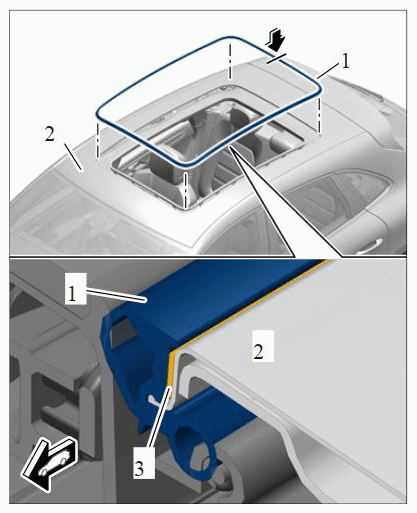 1
2
1
2
3