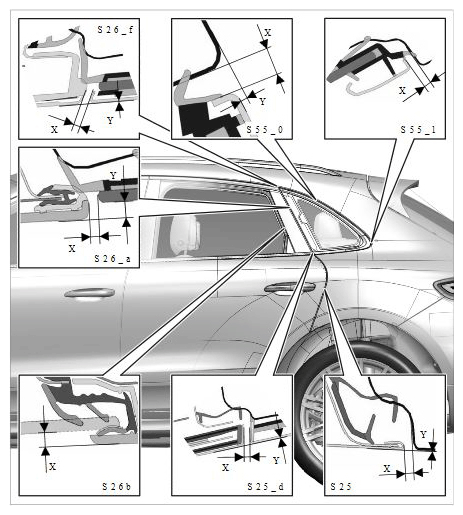 S26_f
X
Y
X
Y
S55_0
X
S55_1
Y
X
S26_a
X
S26b
X
Y
S25_d
Y
X
S25