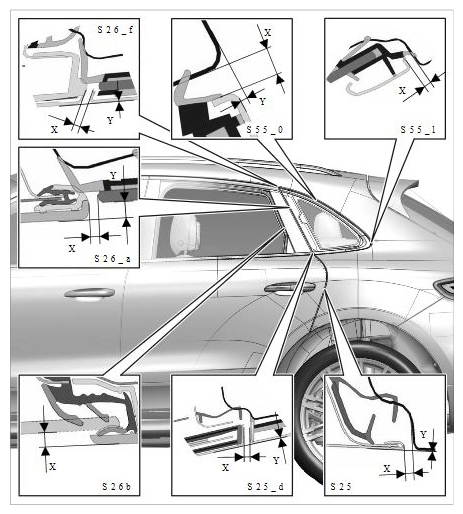 S26_f
X
Y
X
Y
S55_0
X
S55_1
Y
X
S26_a
X
S26b
X
Y
S25_d
Y
X
S25