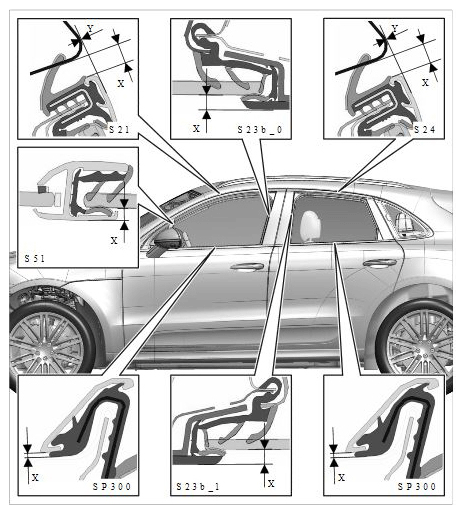 Y
X
S21

X
S23b_0

Y
X
S24

X
S51

X
SP300

S23b_1
X

X
SP300