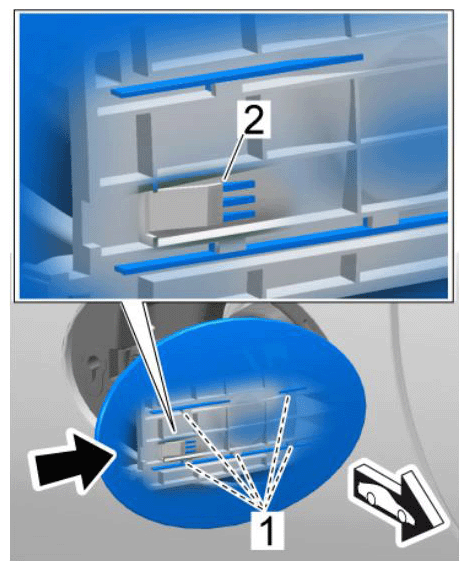 2

1