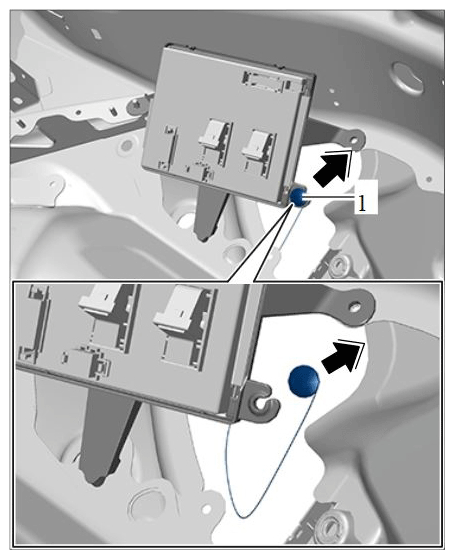 1