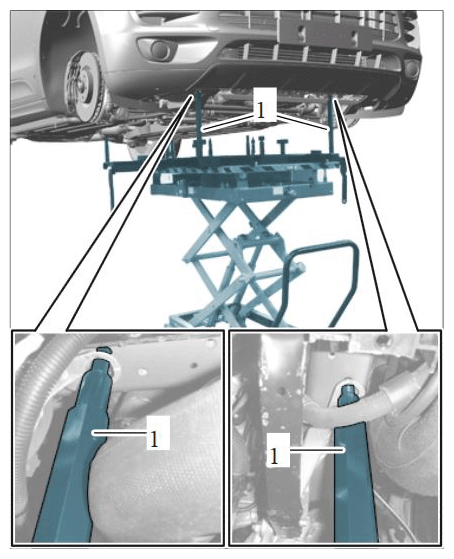 1

1

1