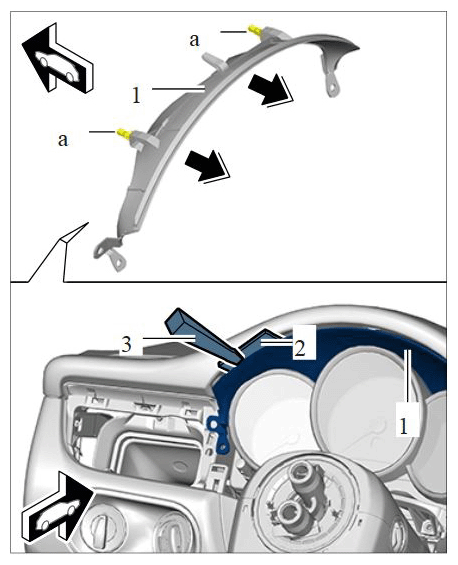 a
1
a
3
2
1