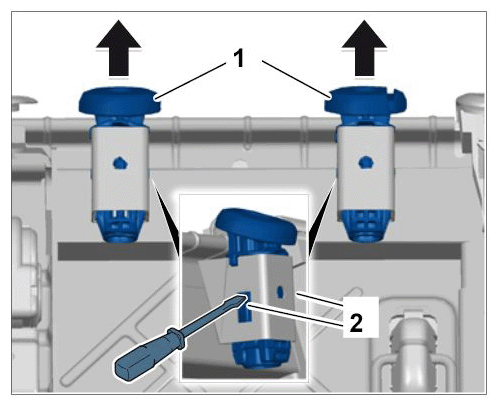 1
2