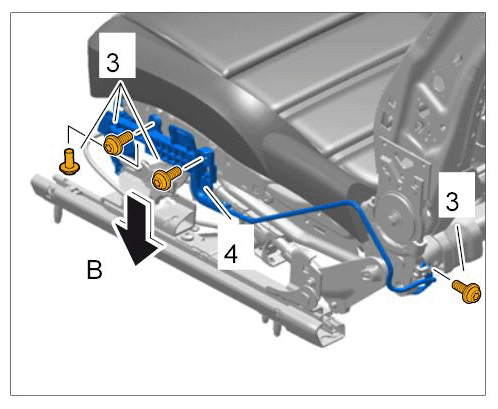 3
3
4
B