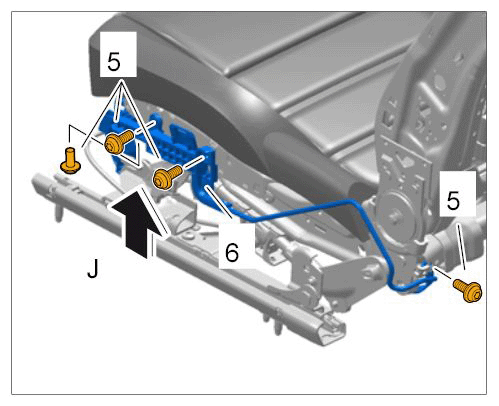 5
5
6
J