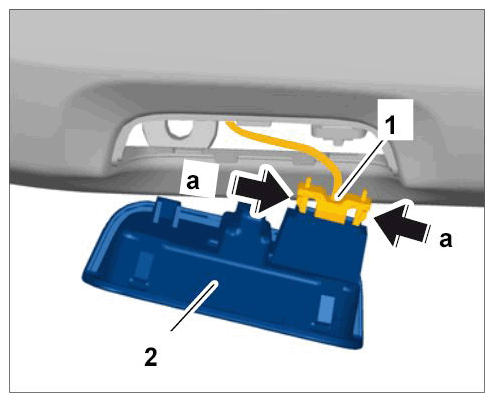 1
a
a
2