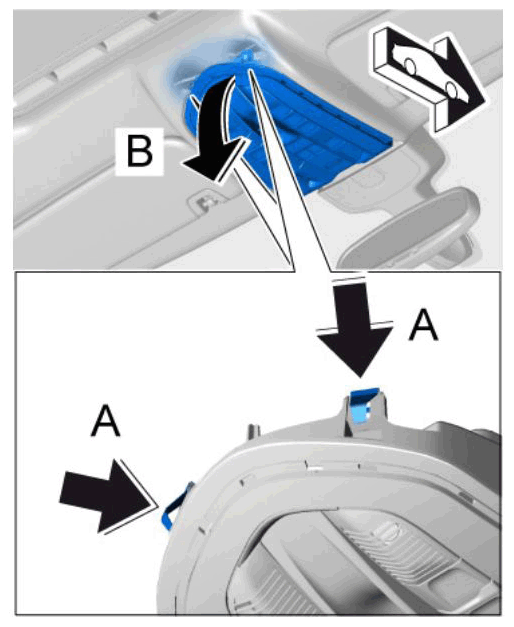 B

A

A