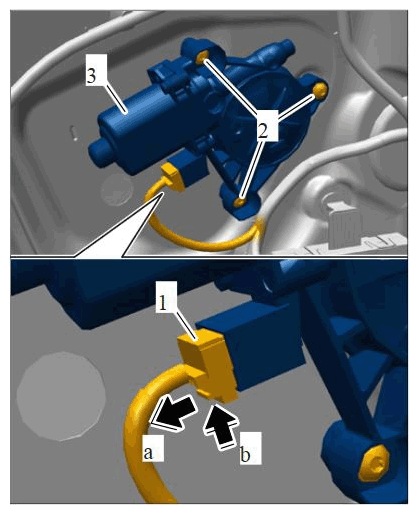 3
2
1
a
b