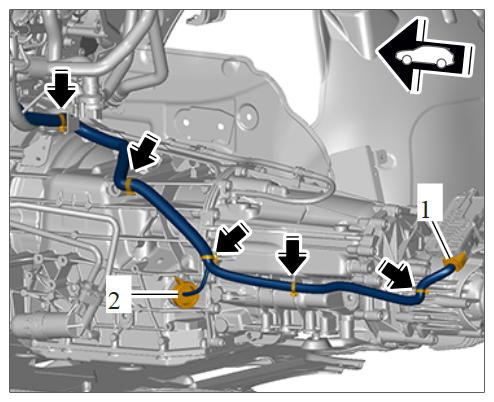 1
2