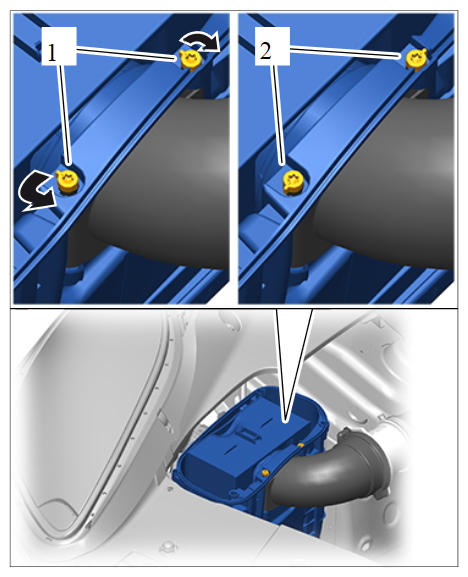 1

2