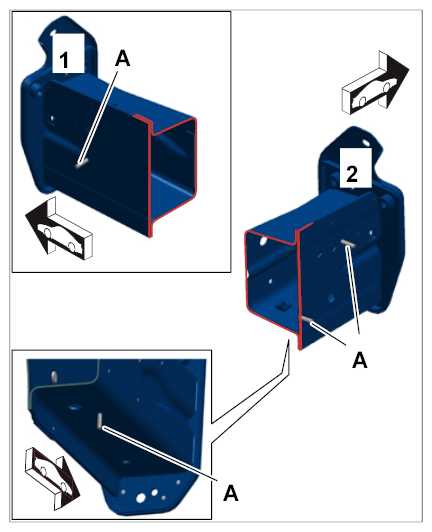 1
A
2
A
A