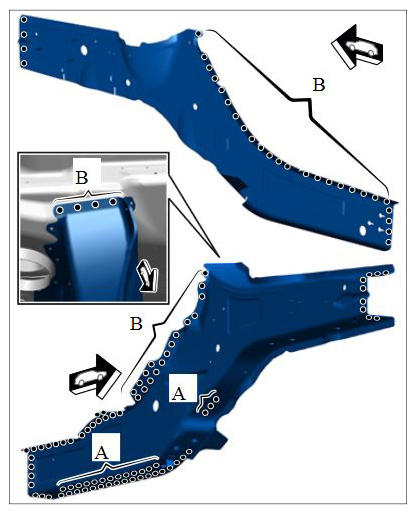 B

B

B

A

A