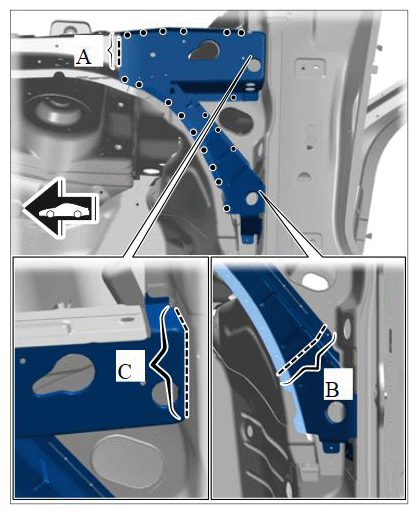 A

C

B