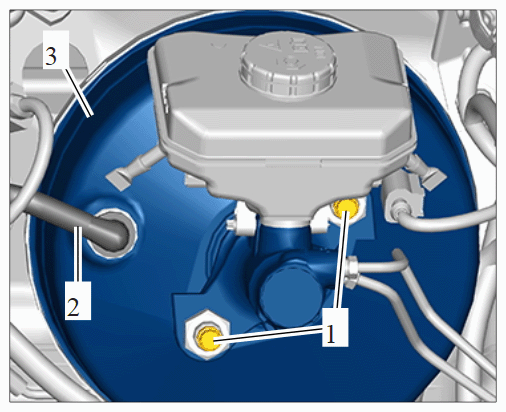 3
2
1