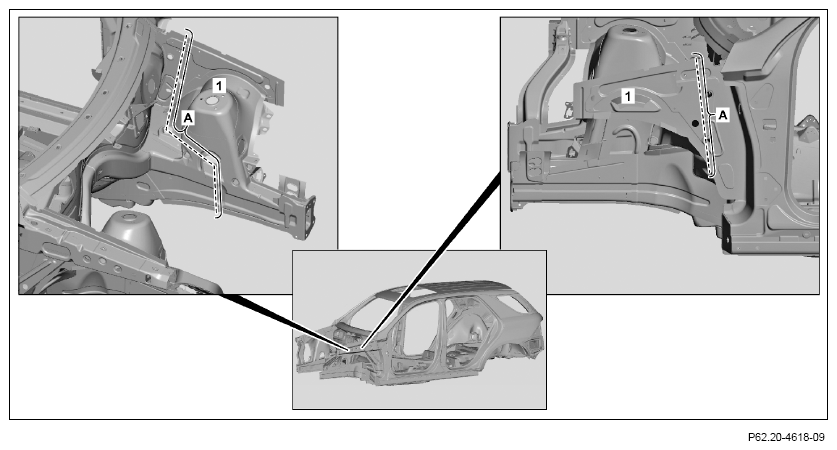 1
A
1
A
P62.20-4618-09