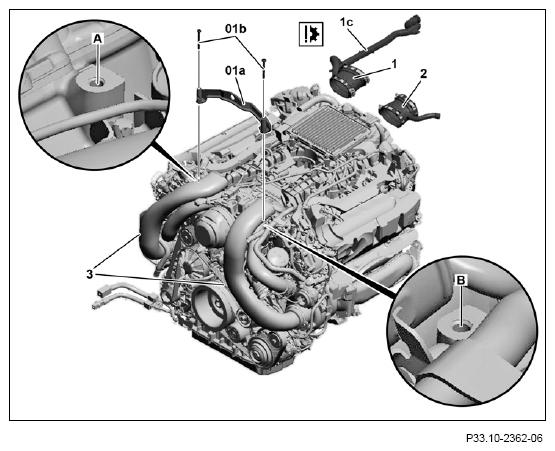 A
01b
01a
1c
1
2
3
B
P33.10-2362-06