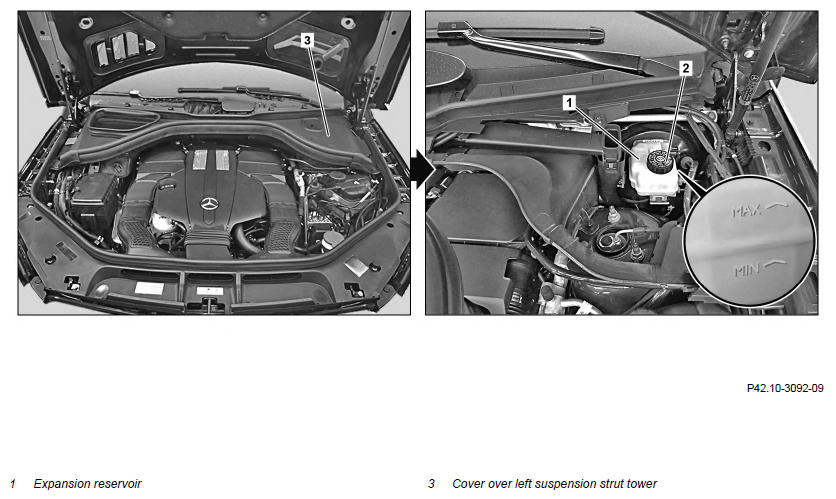 3

1

2

MAX

MIN

P42.10-3092-09

1 Expansion reservoir

3 Cover over left suspension strut tower