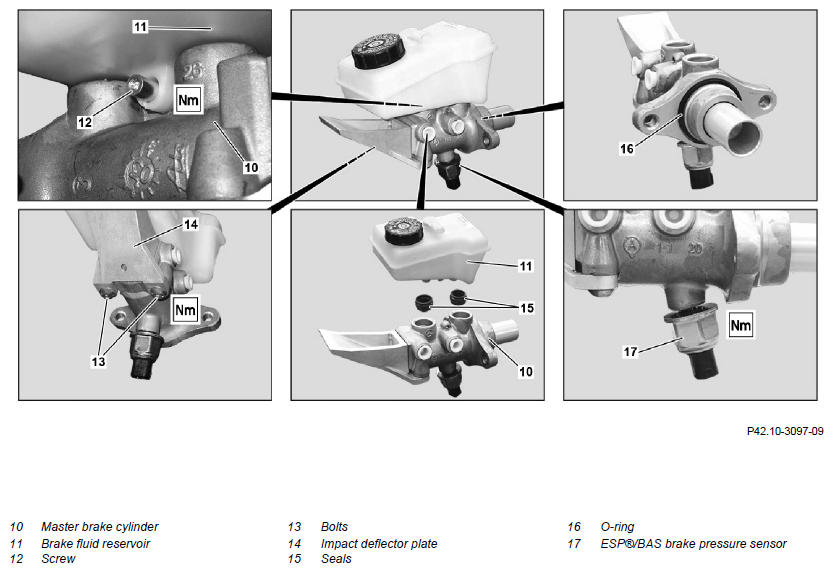 11
12
Nm
10
16
14
Nm
13
11
15
10
Nm
17

P42.10-3097-09

10 Master brake cylinder
11 Brake fluid reservoir
12 Screw

13 Bolts
14 Impact deflector plate
15 Seals

16 O-ring
17 ESP®/BAS brake pressure sensor