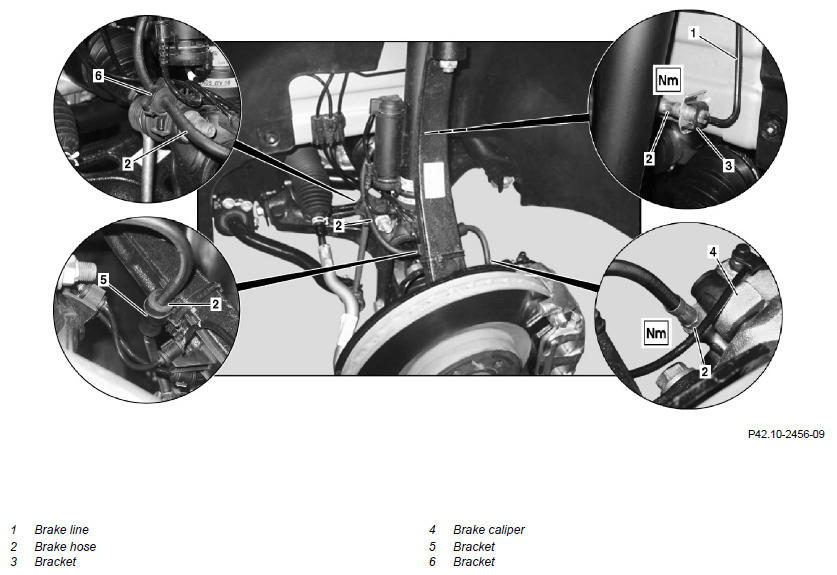 6

2

1

Nm

2

3

2

5

2

4

Nm

2

P42.10-2456-09

1 Brake line
2 Brake hose
3 Bracket

4 Brake caliper
5 Bracket
6 Bracket